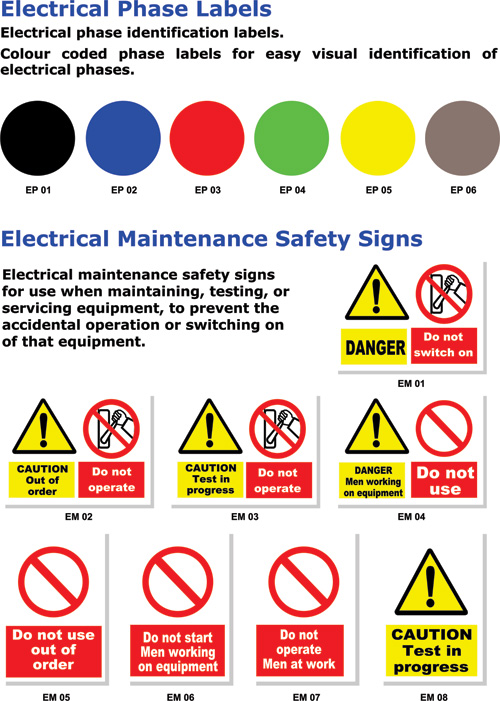 Electrical Phase Labels

Electrical phase identification labels.

Colour coded phase labels for easy visual identification of electrical phases.

EP 01

EP 02

EP 03

EP 04

EP 05

EP 06

Electrical Maintenance Safety Signs

Electrical maintenance safety signs for use when maintaining, testing, or servicing equipment, to prevent the accidental operation or switching on of that equipment.

DANGER

Do not switch on

EM 01

CAUTION Out of order

Do not operate

EM 02

CAUTION Test in progress

Do not operate

EM 03

DANGER Men working on equipment

Do not use

EM 04

Do not use out of order

EM 05

Do not start Men working on equipment

EM 06

Do not operate Men at work

EM 07

CAUTION Test in progress

EM 08